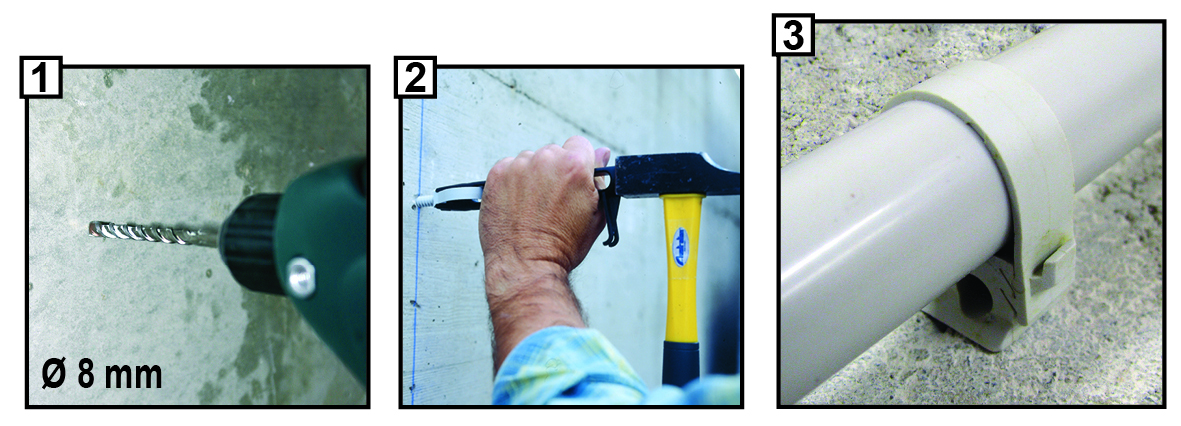 1

Ø 8 mm

2

3