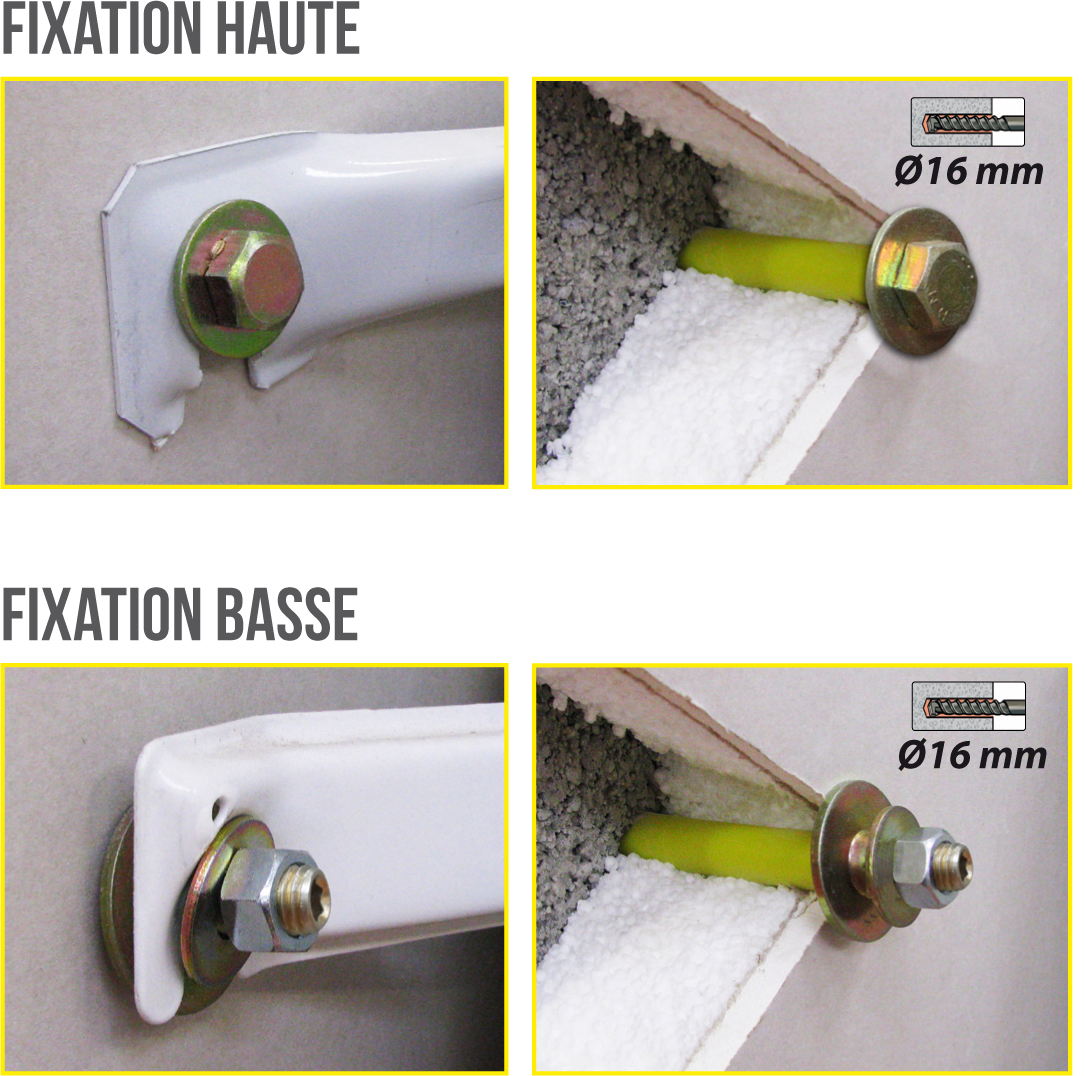 FIXATION HAUTE

Ø16 mm

FIXATION BASSE

Ø16 mm