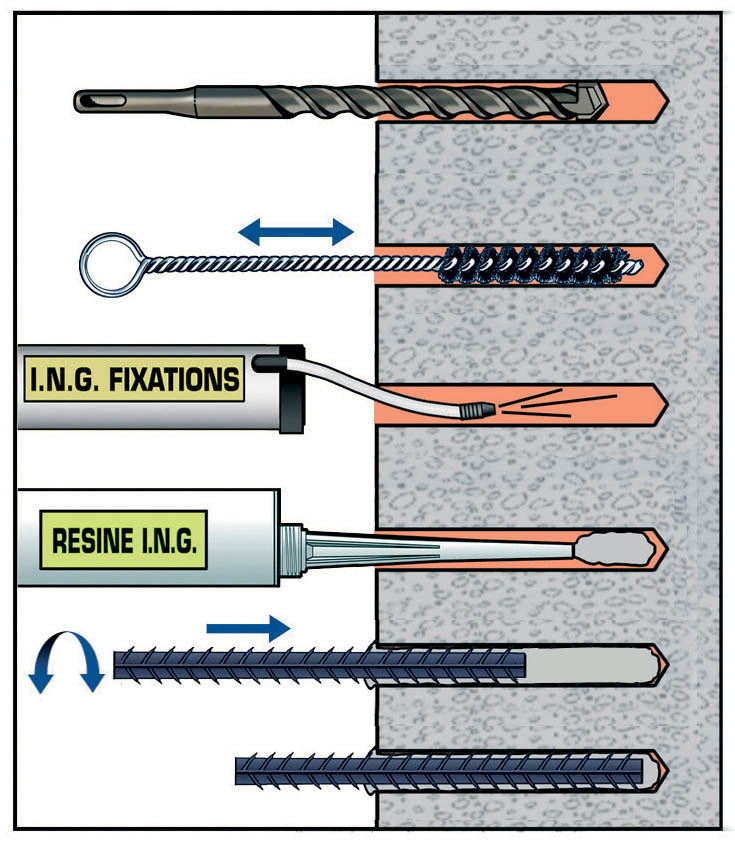 I.N.G. FIXATIONS

RESINE I.N.G.