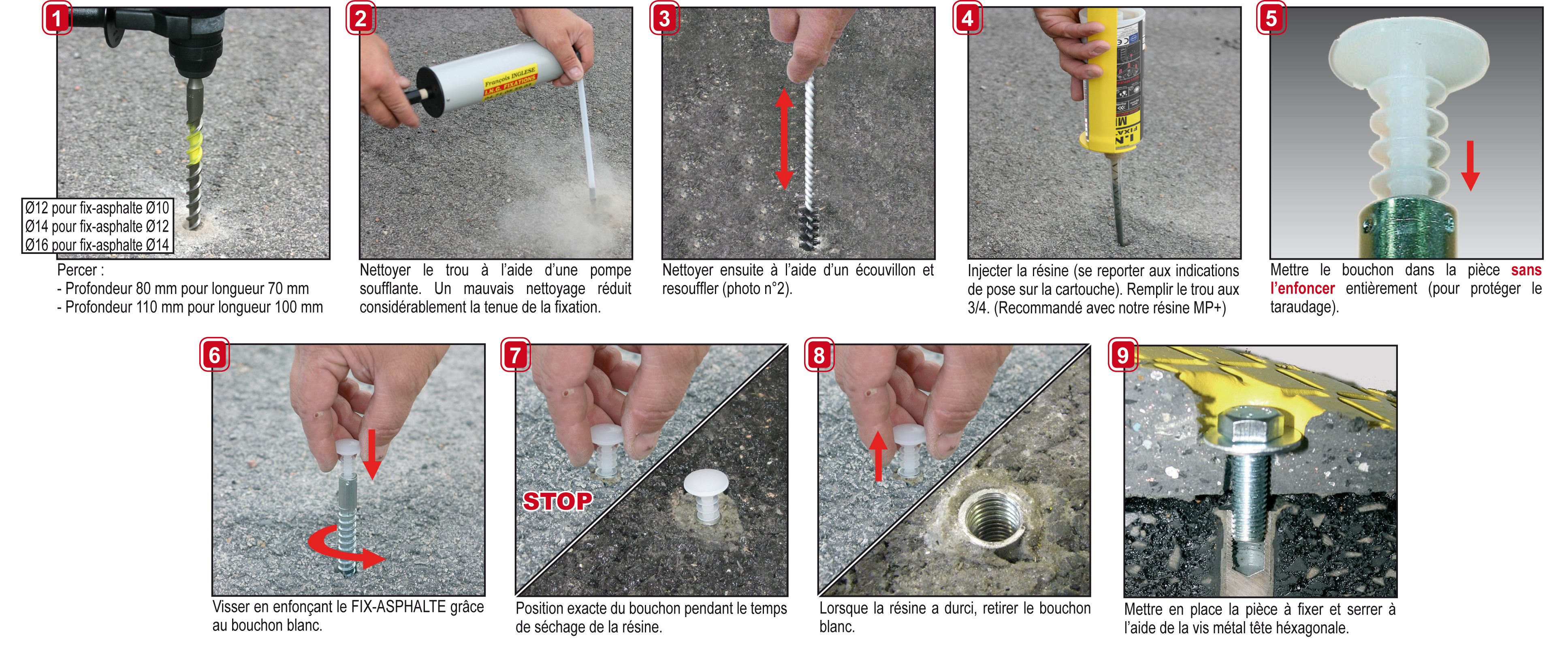 1

Ø12 pour fix-asphalte Ø10
Ø14 pour fix-asphalte Ø12
Ø16 pour fix-asphalte Ø14

Percer :
- Profondeur 80 mm pour longueur 70 mm
- Profondeur 110 mm pour longueur 100 mm

2

François INGLESE
I.N.G. FIXATIONS

Nettoyer le trou à l'aide d'une pompe soufflante. Un mauvais nettoyage réduit considérablement la tenue de la fixation.

3

Nettoyer ensuite à l'aide d'un écouvillon et resouffler (photo n°2).

4

Injecter la résine (se reporter aux indications de pose sur la cartouche). Remplir le trou aux 3/4. (Recommandé avec notre résine MP+)

5

Mettre le bouchon dans la pièce sans l'enfoncer entièrement (pour protéger le taraudage).

6

Visser en enfonçant le FIX-ASPHALTE grâce au bouchon blanc.

7

STOP

Position exacte du bouchon pendant le temps de séchage de la résine.

8

Lorsque la résine a durci, retirer le bouchon blanc.

9

Mettre en place la pièce à fixer et serrer à l'aide de la vis métal tête héxagonale.