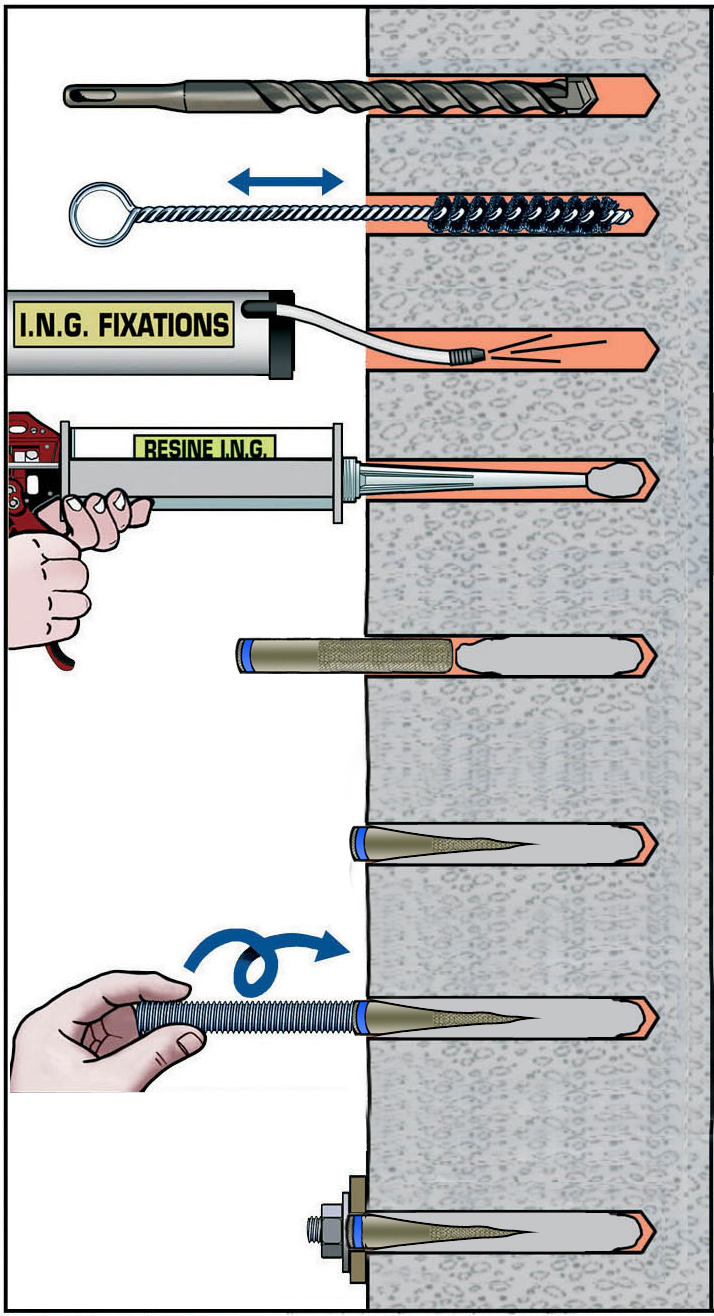 I.N.G. FIXATIONS

RESINE I.N.G.