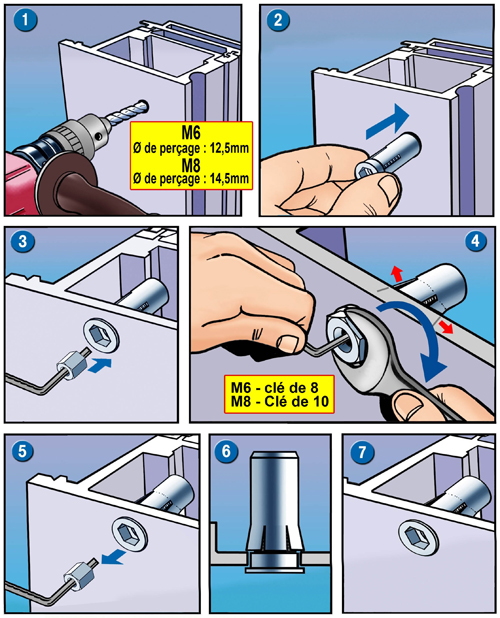 1

M6
Ø de perçage : 12,5mm
M8
Ø de perçage : 14,5mm

2

3

4

M6 - clé de 8
M8 - Clé de 10

5

6

7