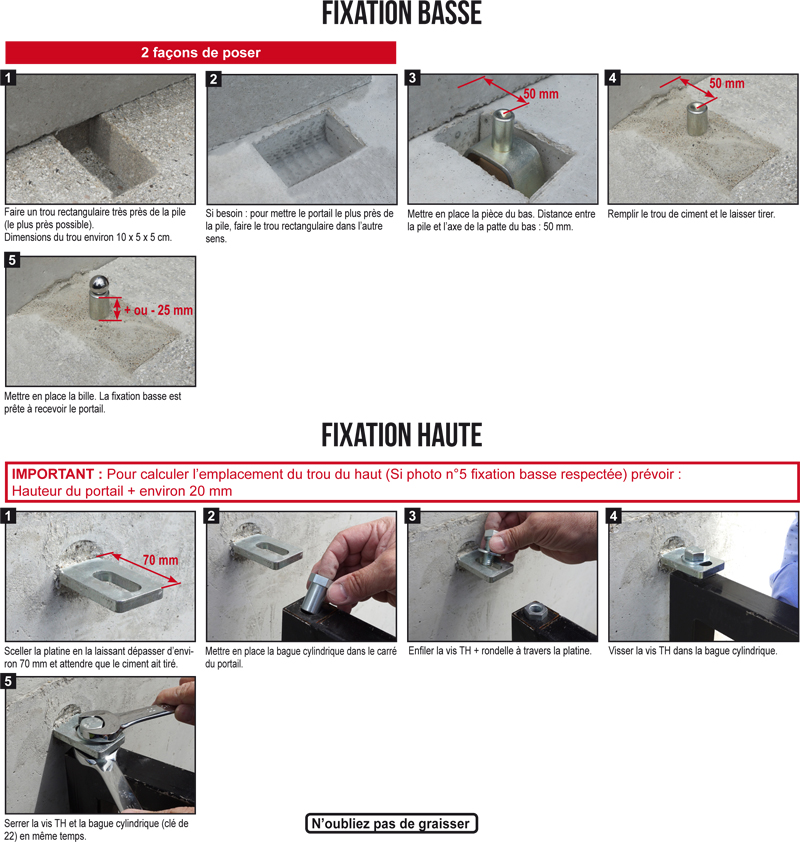 FIXATION BASSE

2 façons de poser

1

Faire un trou rectangulaire très près de la pile (le plus près possible).
Dimensions du trou environ 10 x 5 x 5 cm.

2

Si besoin : pour mettre le portail le plus près de la pile, faire le trou rectangulaire dans l'autre sens.

3

50 mm

Mettre en place la pièce du bas. Distance entre la pile et l'axe de la patte du bas : 50 mm.

4

50 mm

Remplir le trou de ciment et le laisser tirer.

5

+ ou - 25 mm

Mettre en place la bille. La fixation basse est prête à recevoir le portail.

FIXATION HAUTE

IMPORTANT : Pour calculer l'emplacement du trou du haut (Si photo n°5 fixation basse respectée) prévoir :
Hauteur du portail + environ 20 mm

1

70 mm

Sceller la platine en la laissant dépasser d'environ 70 mm et attendre que le ciment ait tiré.

2

Mettre en place la bague cylindrique dans le carré du portail.

3

Enfiler la vis TH + rondelle à travers la platine.

4

Visser la vis TH dans la bague cylindrique.

5

Serrer la vis TH et la bague cylindrique (clé de 22) en même temps.

N'oubliez pas de graisser