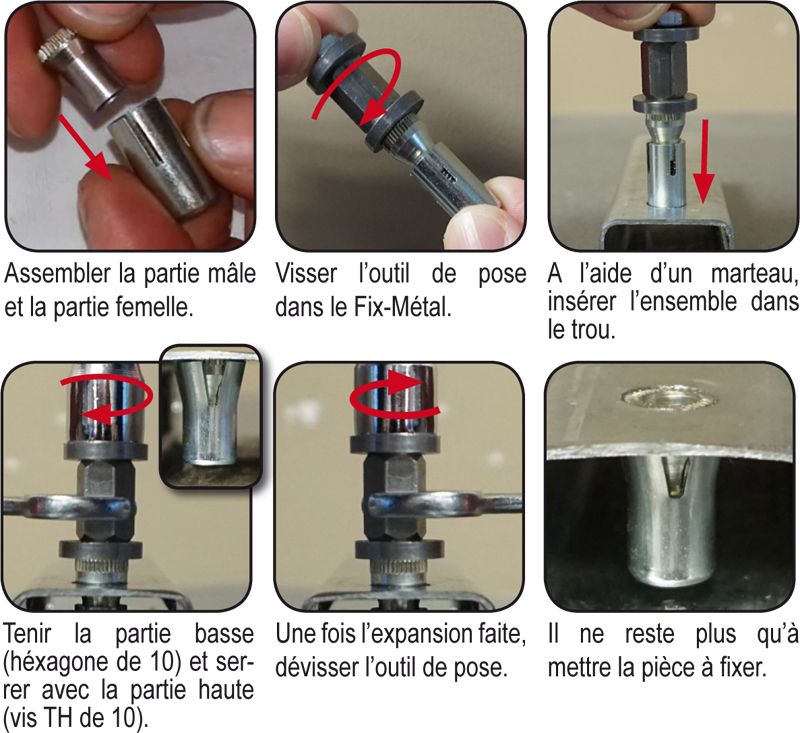 Assembler la partie mâle et la partie femelle.

Visser l'outil de pose dans le Fix-Métal.

A l'aide d'un marteau, insérer l'ensemble dans le trou.

Tenir la partie basse (héxagone de 10) et serrer avec la partie haute (vis TH de 10).

Une fois l'expansion faite, dévisser l'outil de pose.

Il ne reste plus qu'à mettre la pièce à fixer.