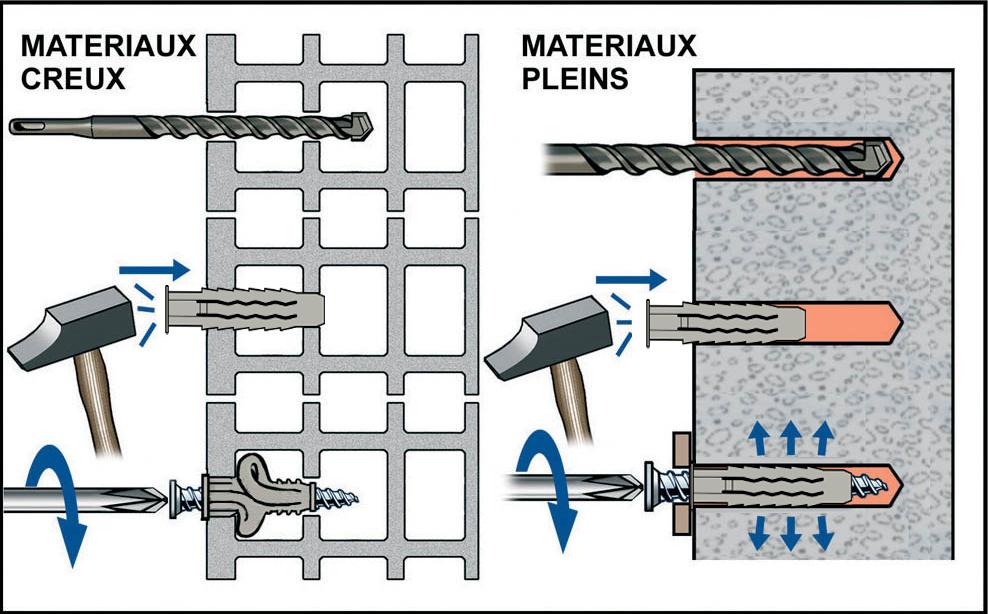 MATERIAUX CREUX

MATERIAUX PLEINS