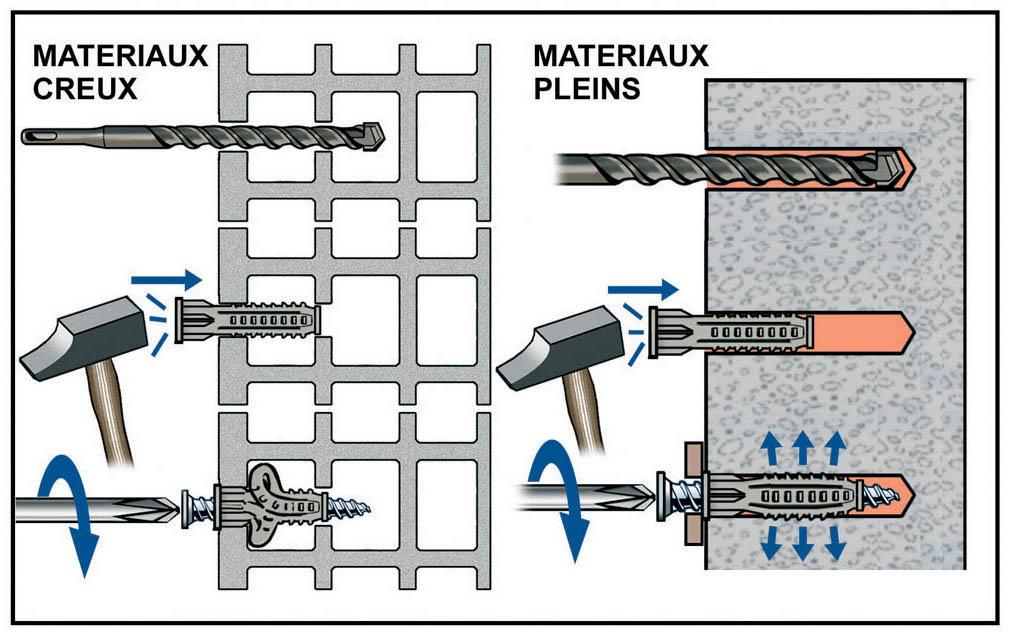 MATERIAUX CREUX

MATERIAUX PLEINS