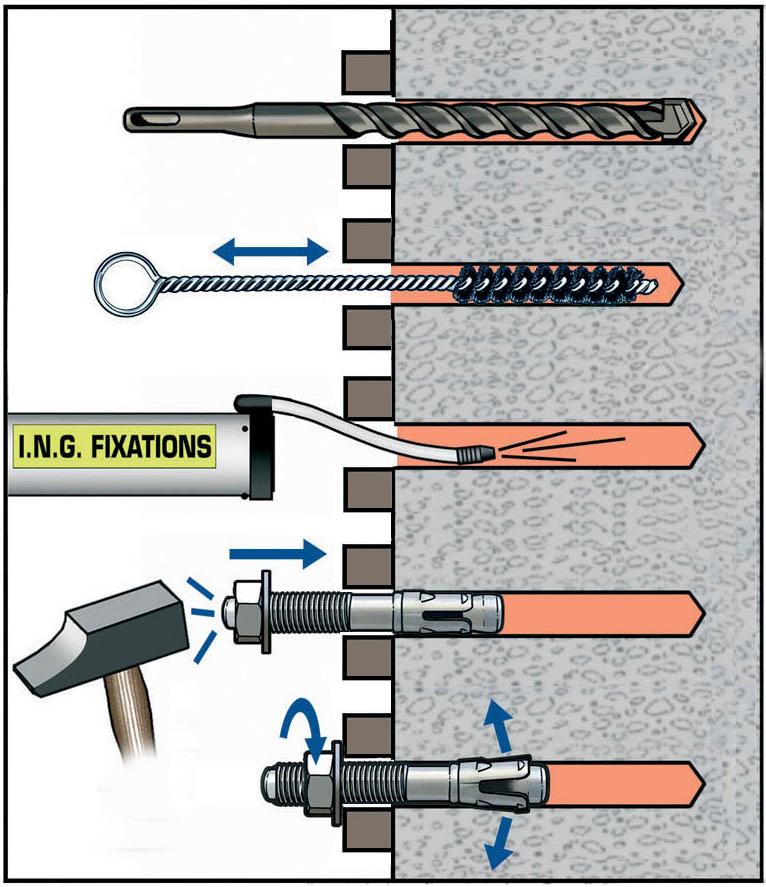 I.N.G. FIXATIONS