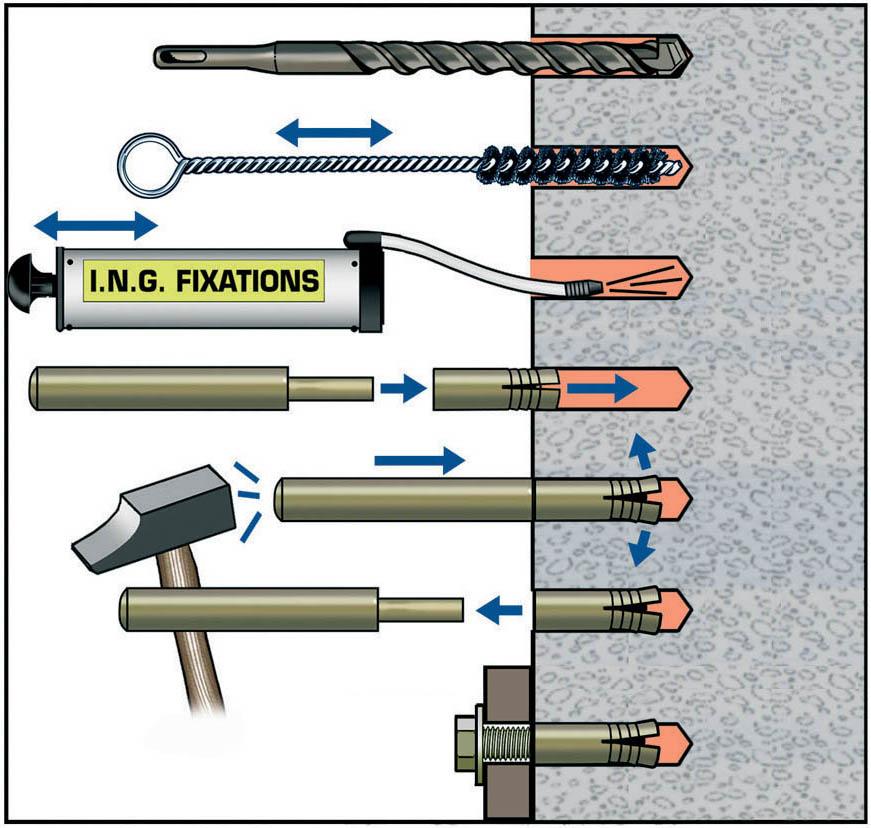 I.N.G. FIXATIONS