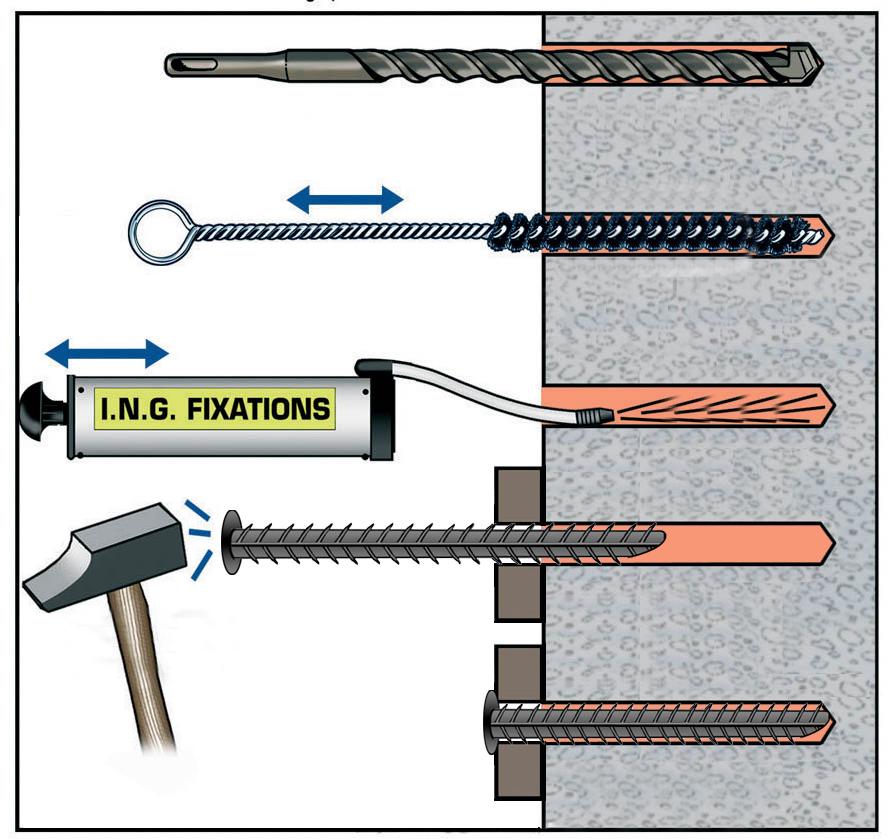 I.N.G. FIXATIONS