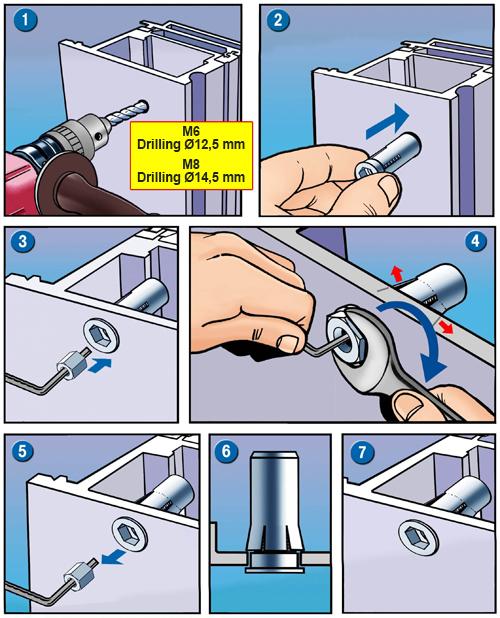 1

M6
Drilling Ø12,5 mm
M8
Drilling Ø14,5 mm

2

3

4

5

6

7