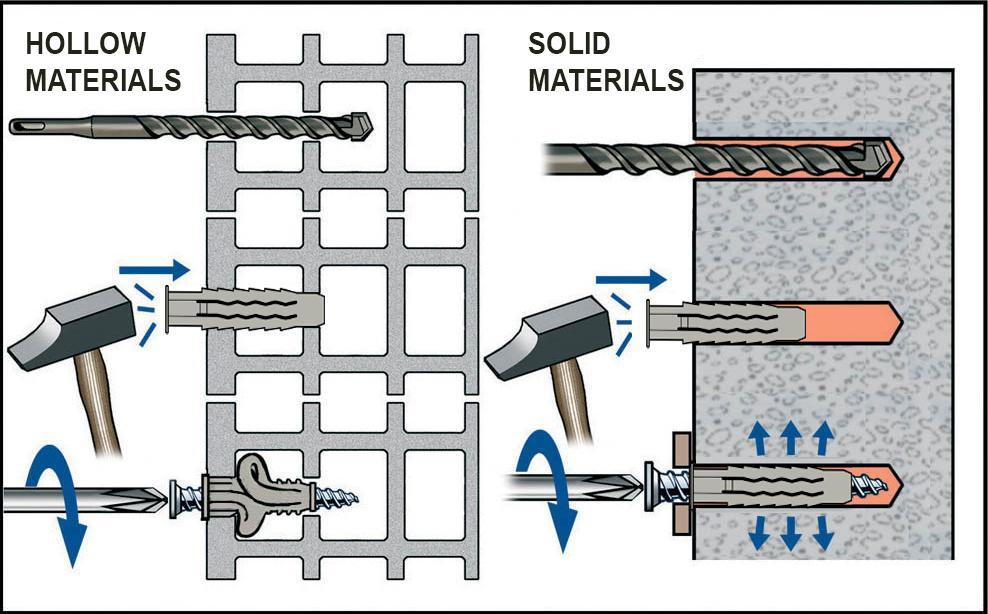 HOLLOW MATERIALS

SOLID MATERIALS