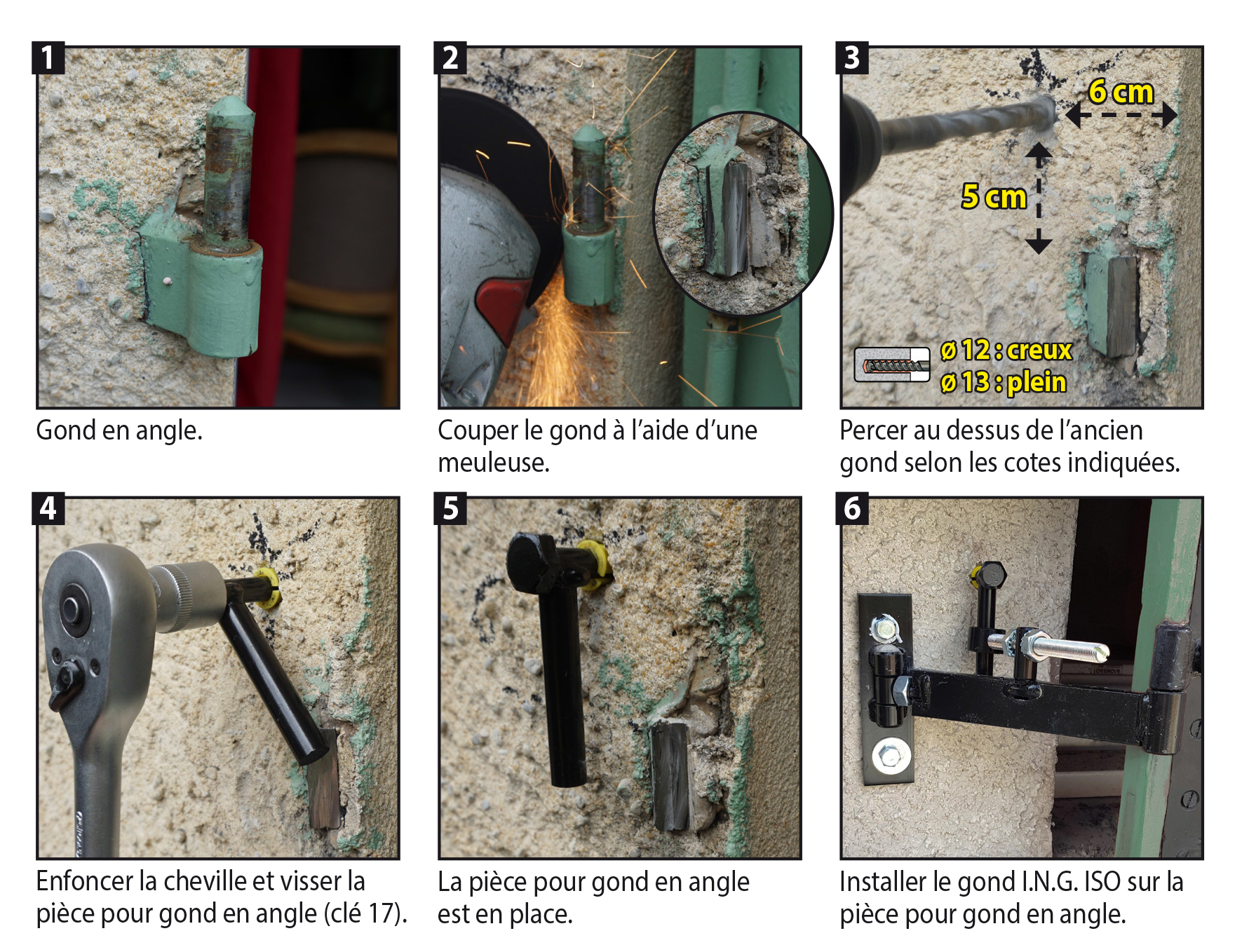 1

Gond en angle.

2

Couper le gond à l'aide d'une meuleuse.

3

6 cm

5 cm

ø 12 : creux
ø 13 : plein

Percer au dessus de l'ancien gond selon les cotes indiquées.

4

Enfoncer la cheville et visser la pièce pour gond en angle (clé 17).

5

La pièce pour gond en angle est en place.

6

Installer le gond I.N.G. ISO sur la pièce pour gond en angle.